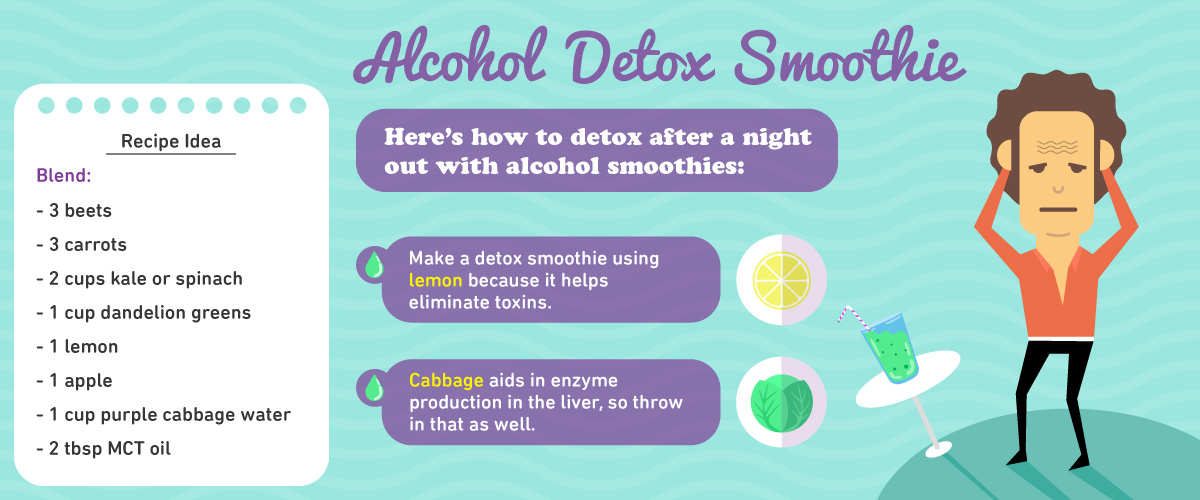 Alcohol Detox Smoothie

Recipe Idea

Blend:
- 3 beets
- 3 carrots
- 2 cups kale or spinach
- 1 cup dandelion greens
- 1 lemon
- 1 apple
- 1 cup purple cabbage water
- 2 tbsp MCT oil

Here's how to detox after a night out with alcohol smoothies:

Make a detox smoothie using lemon because it helps eliminate toxins.

Cabbage aids in enzyme production in the liver, so throw in that as well.