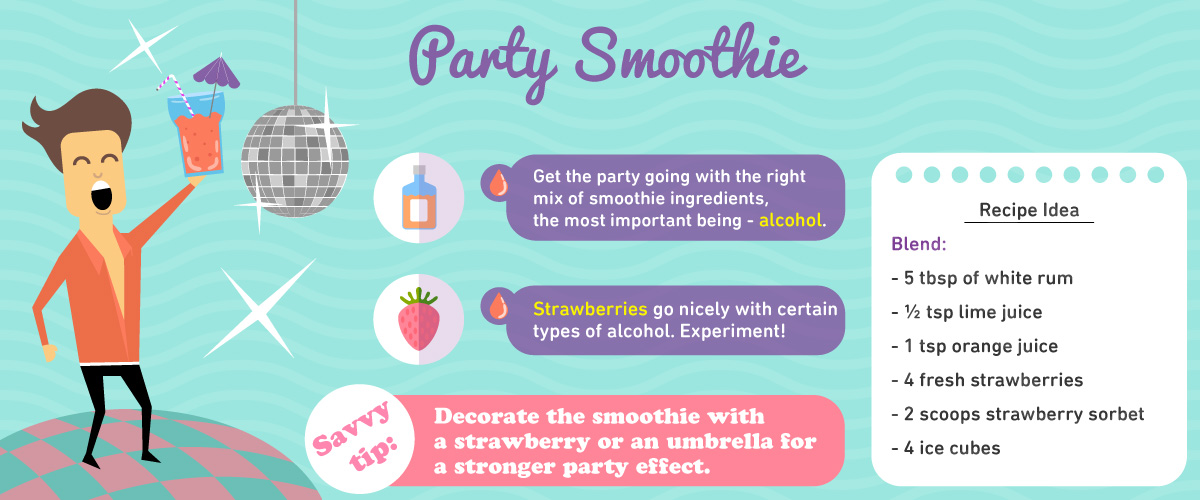 Party Smoothie

Get the party going with the right mix of smoothie ingredients, the most important being - alcohol.

Strawberries go nicely with certain types of alcohol. Experiment!

Savvy tip: Decorate the smoothie with a strawberry or an umbrella for a stronger party effect.

Recipe Idea

Blend:

- 5 tbsp of white rum
- ½ tsp lime juice
- 1 tsp orange juice
- 4 fresh strawberries
- 2 scoops strawberry sorbet
- 4 ice cubes