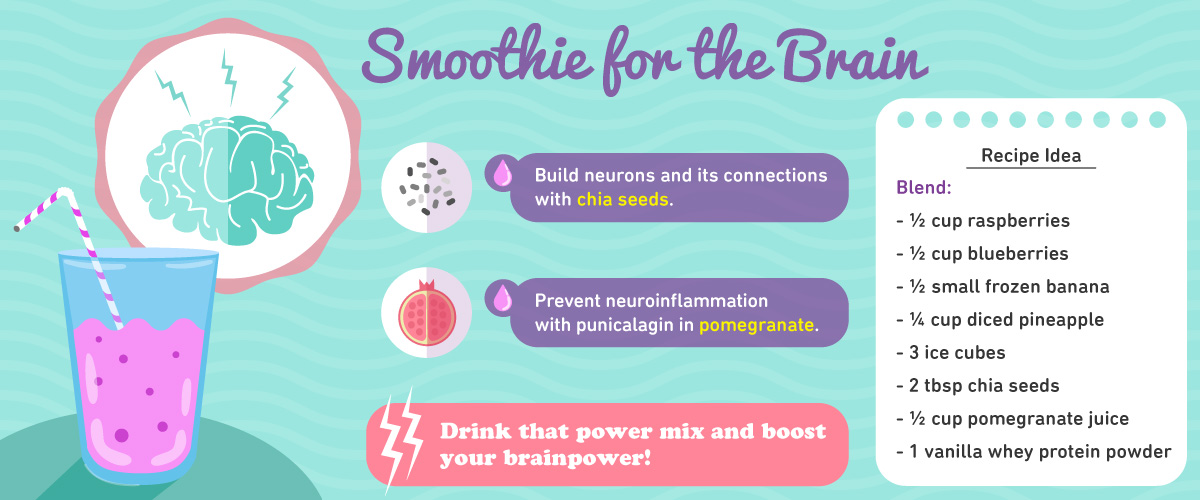 Smoothie for the Brain

Build neurons and its connections with chia seeds.

Prevent neuroinflammation with punicalagin in pomegranate.

Drink that power mix and boost your brainpower!

Recipe Idea

Blend:

- ½ cup raspberries
- ½ cup blueberries
- ½ small frozen banana
- ¼ cup diced pineapple
- 3 ice cubes
- 2 tbsp chia seeds
- ½ cup pomegranate juice
- 1 vanilla whey protein powder